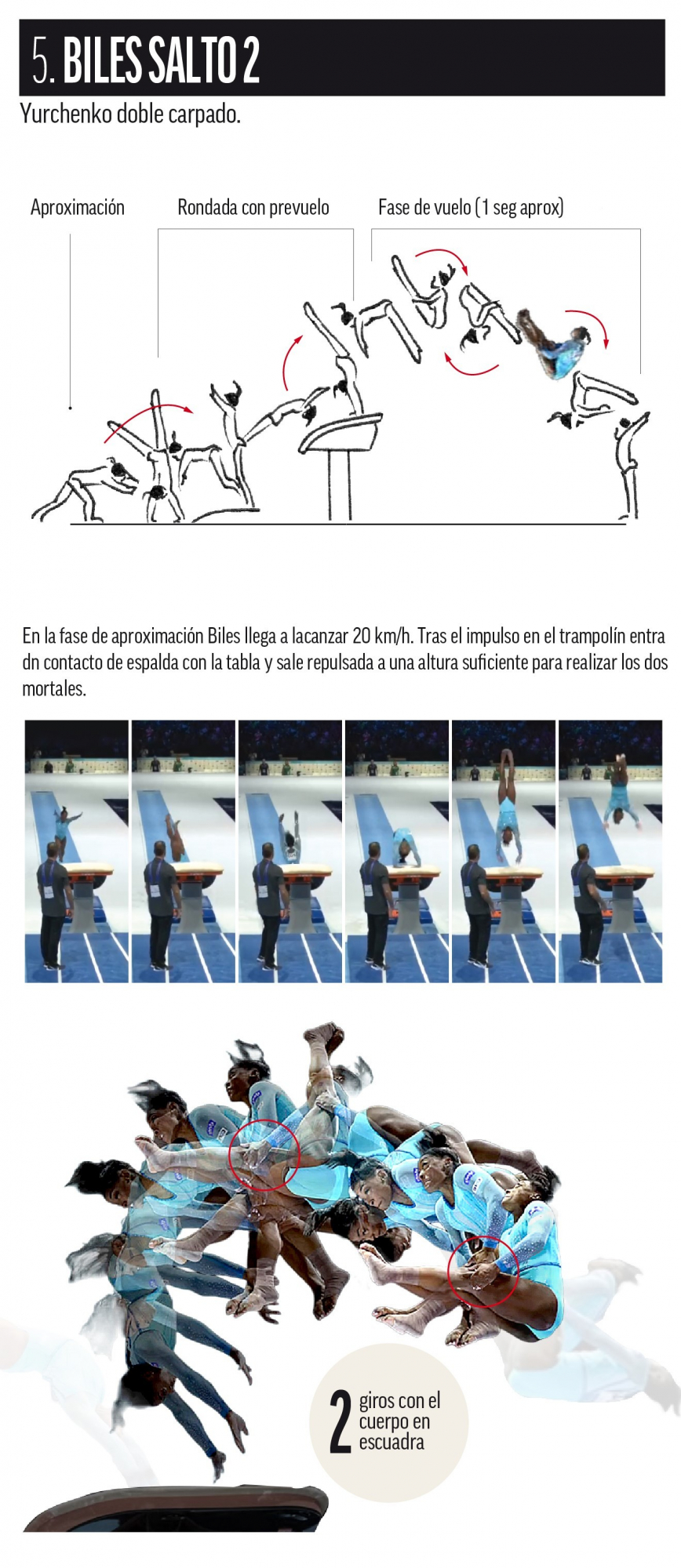 5. BILES SALTO 2

Yurchenko doble carpado.

Aproximación

Rondada con prevuelo

Fase de vuelo (1 seg aprox)

En la fase de aproximación Biles llega a lacanzar 20 km/h. Tras el impulso en el trampolín entra dn contacto de espalda con la tabla y sale repulsada a una altura suficiente para realizar los dos mortales.

2 giros con el cuerpo en escuadra